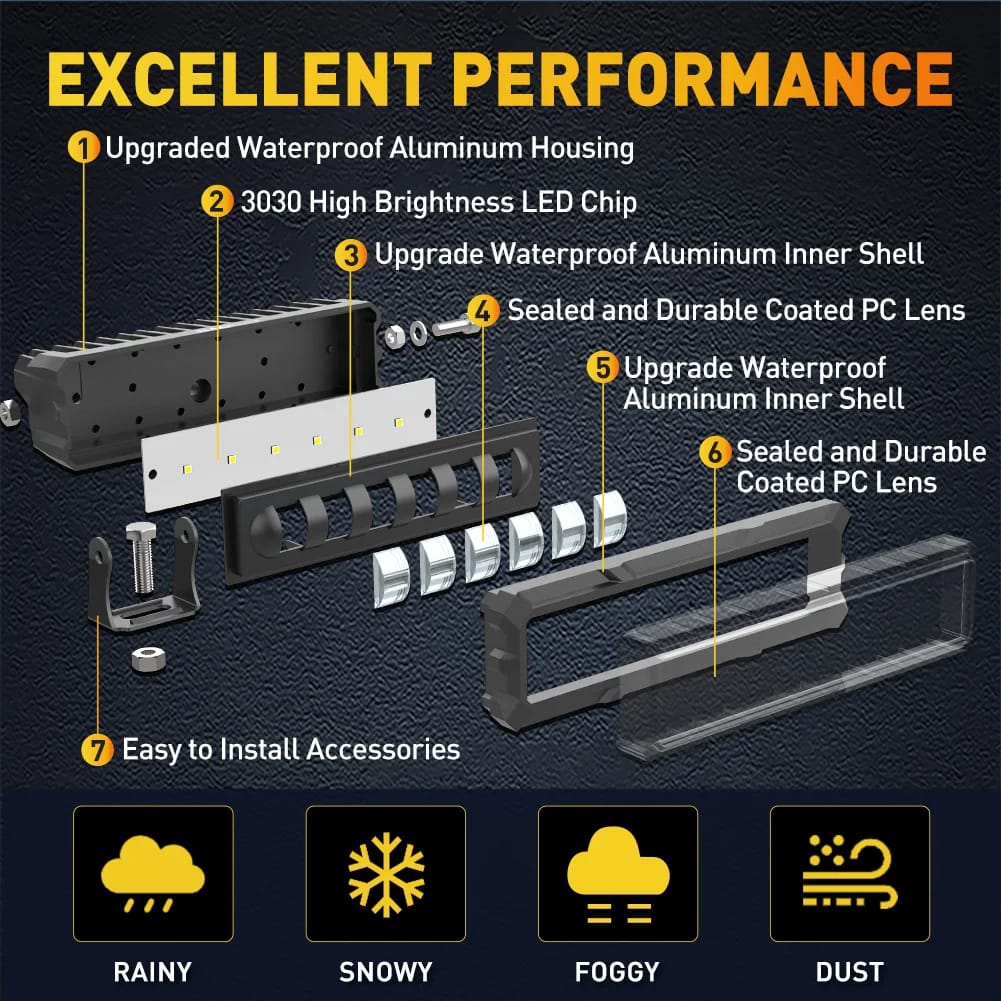 EXCELLENT PERFORMANCE

1 Upgraded Waterproof Aluminum Housing

2 3030 High Brightness LED Chip

3 Upgrade Waterproof Aluminum Inner Shell

4 Sealed and Durable Coated PC Lens

5 Upgrade Waterproof Aluminum Inner Shell

6 Sealed and Durable Coated PC Lens

7 Easy to Install Accessories

RAINY

SNOWY

FOGGY

DUST