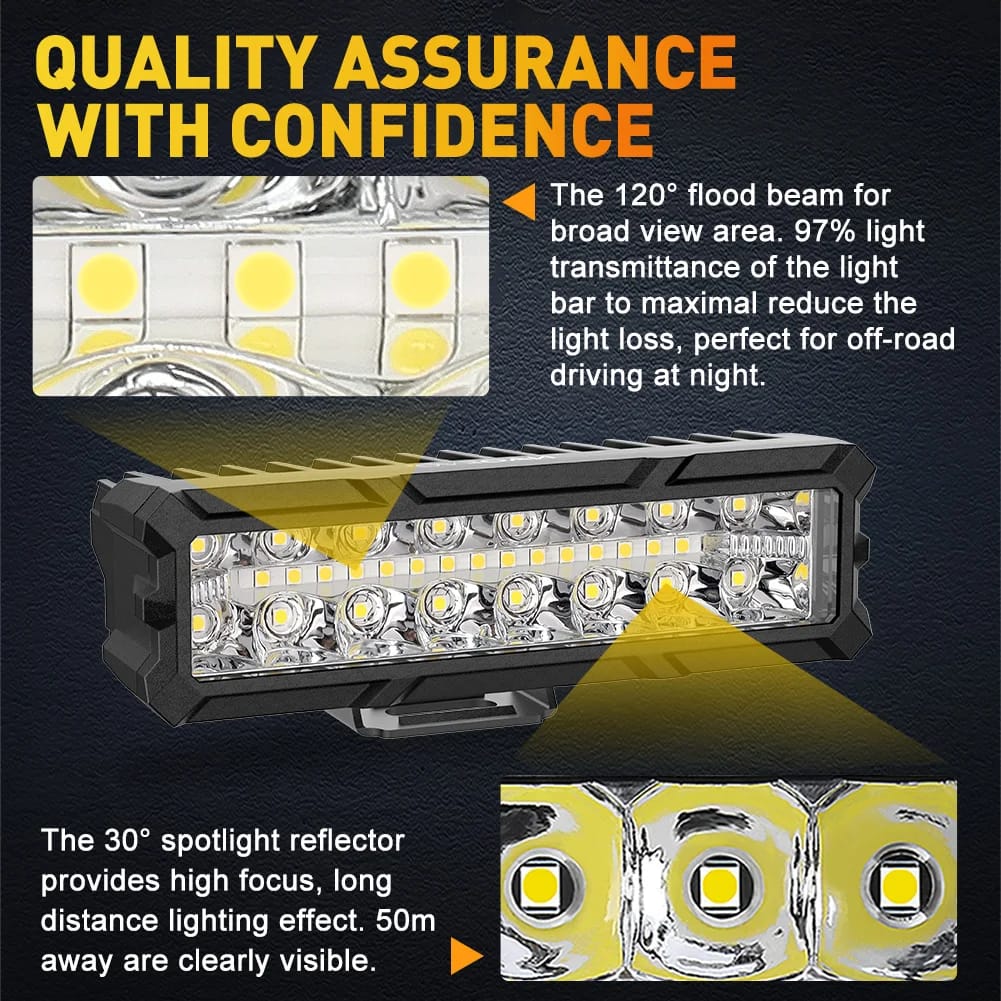 QUALITY ASSURANCE WITH CONFIDENCE

The 120° flood beam for broad view area. 97% light transmittance of the light bar to maximal reduce the light loss, perfect for off-road driving at night.

The 30° spotlight reflector provides high focus, long distance lighting effect. 50m away are clearly visible.