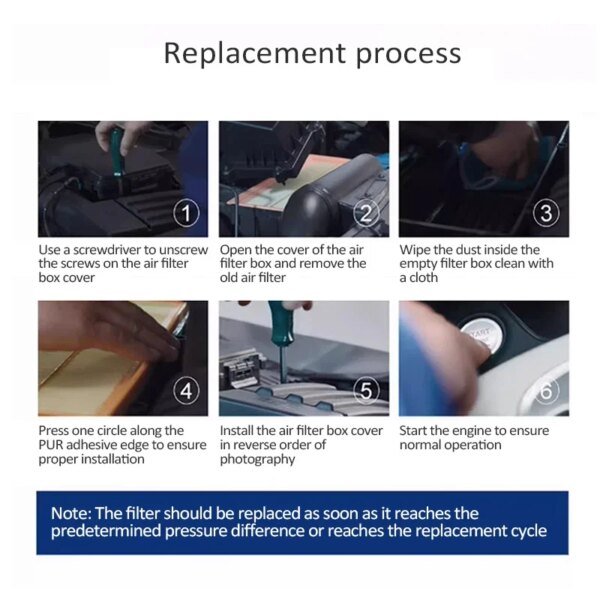 Replacement process

1

Use a screwdriver to unscrew the screws on the air filter box cover

2

Open the cover of the air filter box and remove the old air filter

3

Wipe the dust inside the empty filter box clean with a cloth

4

Press one circle along the PUR adhesive edge to ensure proper installation

5

Install the air filter box cover in reverse order of photography

START

6

Start the engine to ensure normal operation

Note: The filter should be replaced as soon as it reaches the predetermined pressure difference or reaches the replacement cycle