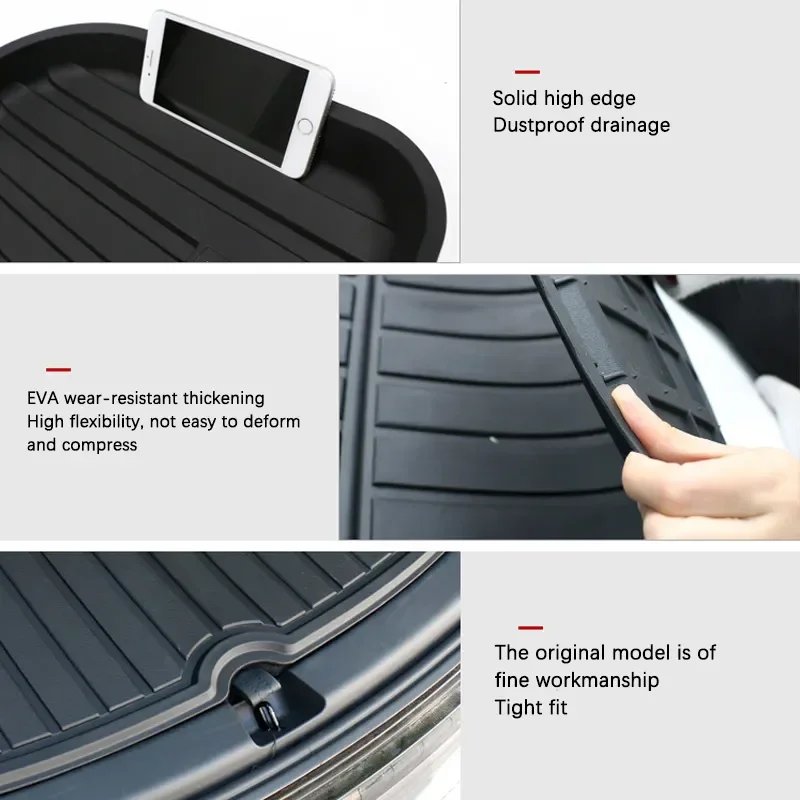 Solid high edge
Dustproof drainage

EVA wear-resistant thickening
High flexibility, not easy to deform and compress

The original model is of fine workmanship
Tight fit