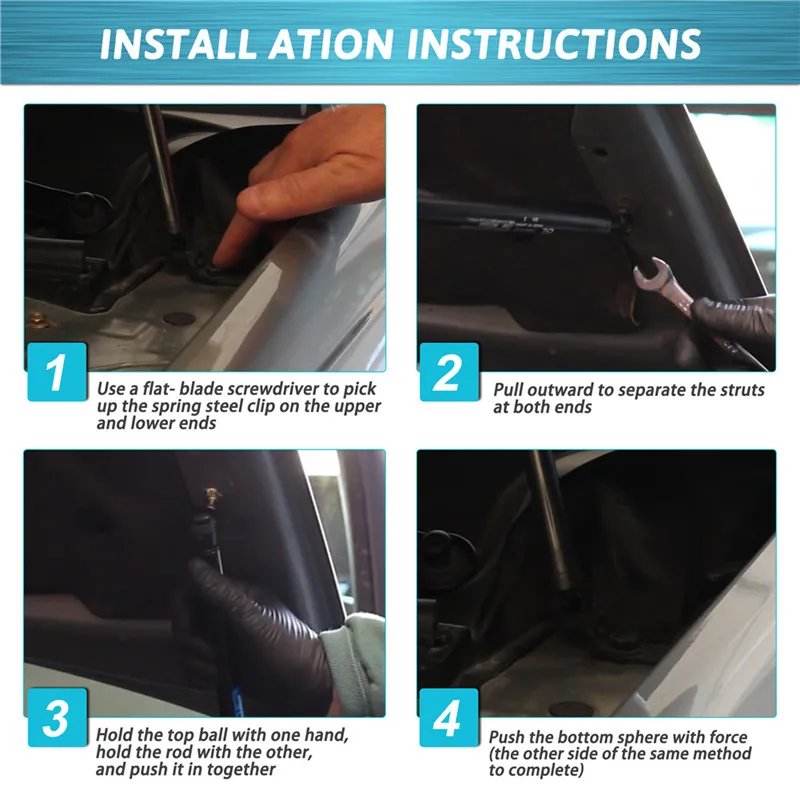 INSTALL ATION INSTRUCTIONS

1
Use a flat- blade screwdriver to pick up the spring steel clip on the upper and lower ends

2
Pull outward to separate the struts at both ends

3
Hold the top ball with one hand, hold the rod with the other, and push it in together

4
Push the bottom sphere with force (the other side of the same method to complete)