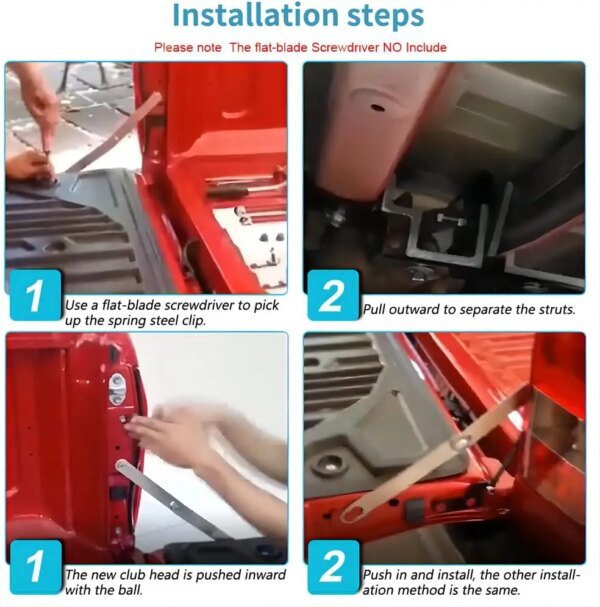 Installation steps

Please note The flat-blade Screwdriver NO Include

1
Use a flat-blade screwdriver to pick up the spring steel clip.

2
Pull outward to separate the struts.

1
The new club head is pushed inward with the ball.

2
Push in and install, the other installation method is the same.