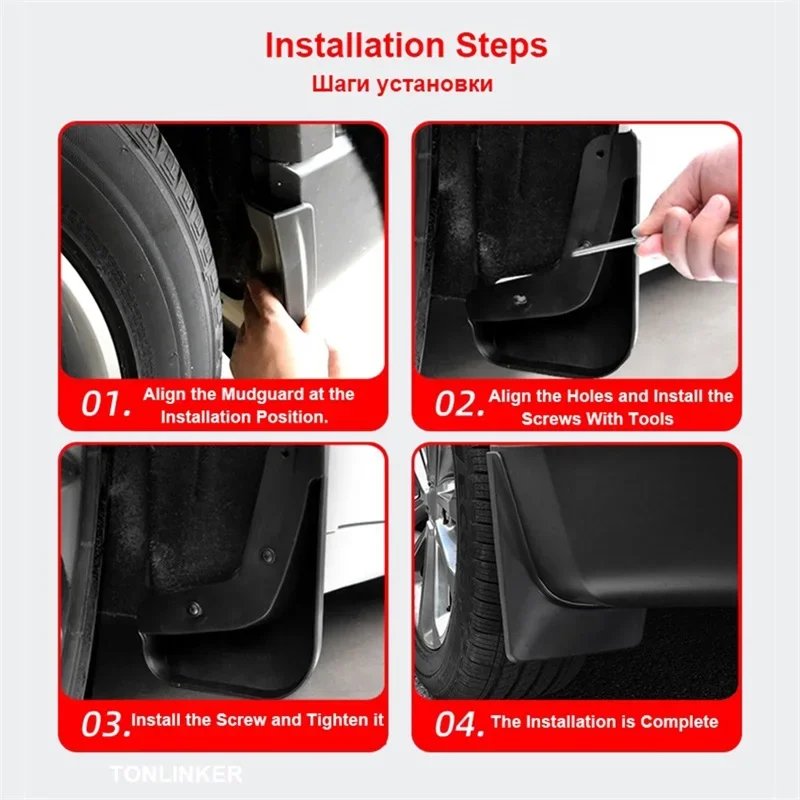 Installation Steps
Шаги установки

01. Align the Mudguard at the Installation Position.

02. Align the Holes and Install the Screws With Tools

03. Install the Screw and Tighten it

04. The Installation is Complete

TONLINKER