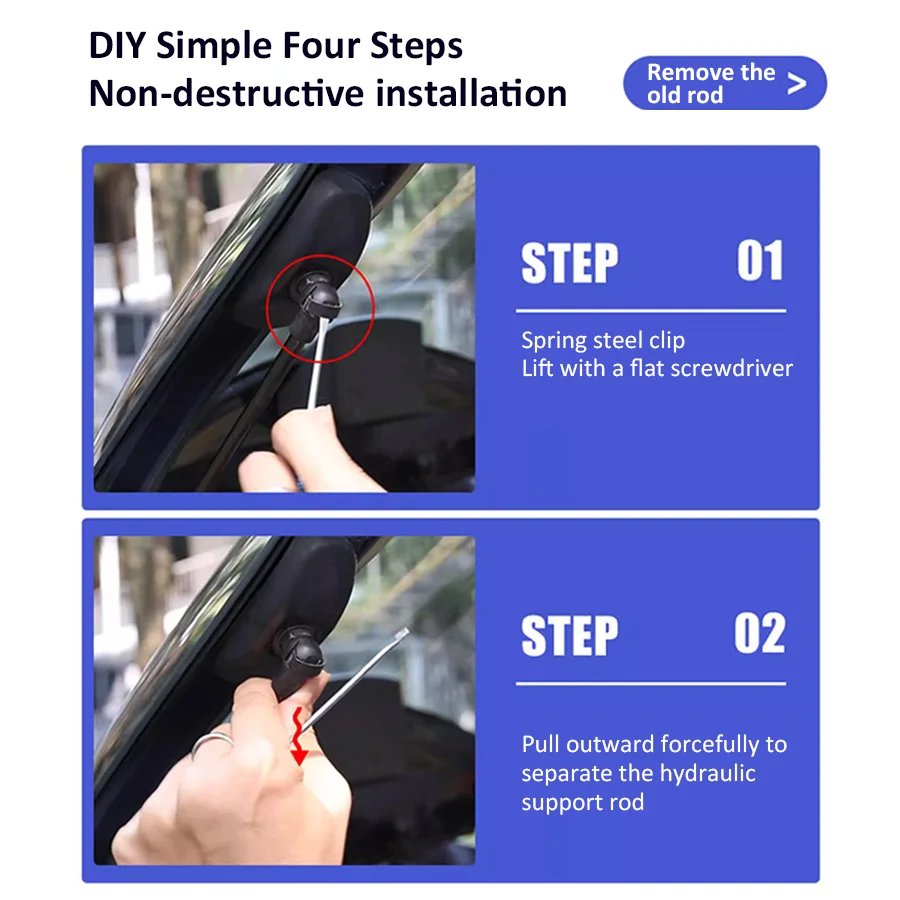 DIY Simple Four Steps
Non-destructive installation

Remove the old rod >

STEP 01

Spring steel clip
Lift with a flat screwdriver

STEP 02

Pull outward forcefully to separate the hydraulic support rod