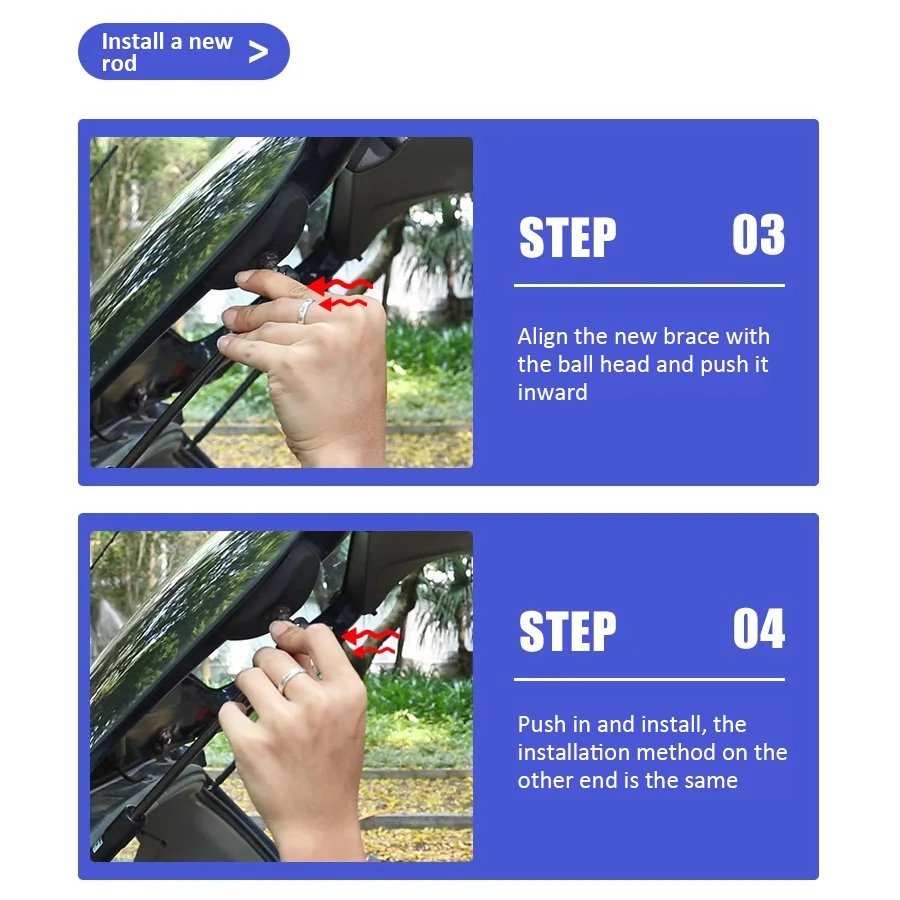 Install a new rod >

STEP 03

Align the new brace with the ball head and push it inward

STEP 04

Push in and install, the installation method on the other end is the same